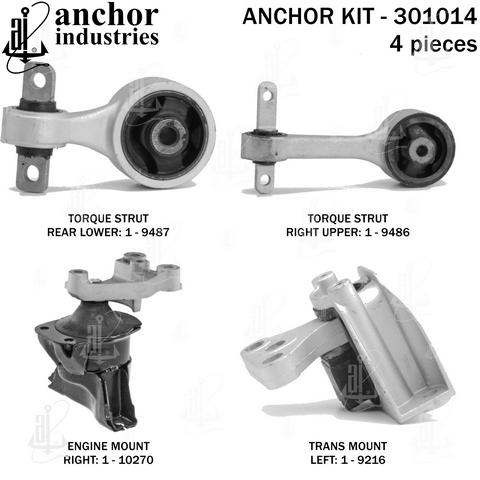 ai anchor industries

ANCHOR KIT - 301014
4 pieces

TORQUE STRUT
REAR LOWER: 1 - 9487

TORQUE STRUT
RIGHT UPPER: 1 - 9486

ENGINE MOUNT
RIGHT: 1 - 10270

TRANS MOUNT
LEFT: 1 - 9216