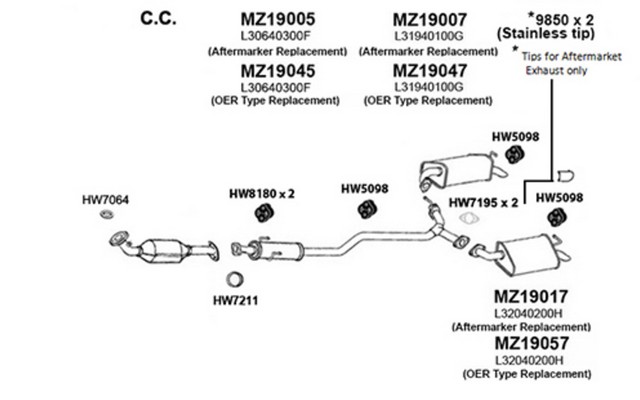 C.C.

MZ19005
L30640300F
(Aftermarker Replacement)
MZ19045
L30640300F
(OER Type Replacement)

MZ19007
L31940100G
(Aftermarker Replacement)
MZ19047
L31940100G
(OER Type Replacement)

*9850 x 2
(Stainless tip)
* Tips for Aftermarket Exhaust only

HW5098

HW7064

HW8180 x 2

HW5098

HW7195 x 2

HW5098

HW7211

MZ19017
L32040200H
(Aftermarker Replacement)
MZ19057
L32040200H
(OER Type Replacement)