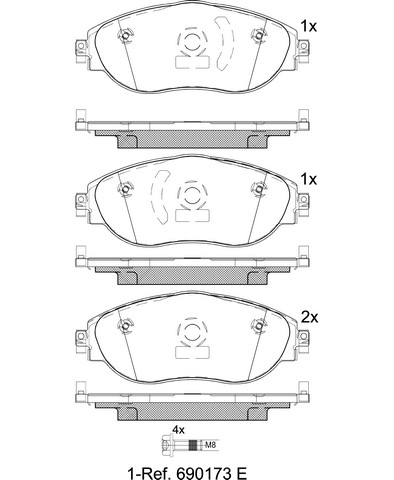 1x

1x

2x

4x

M8

1-Ref. 690173 E