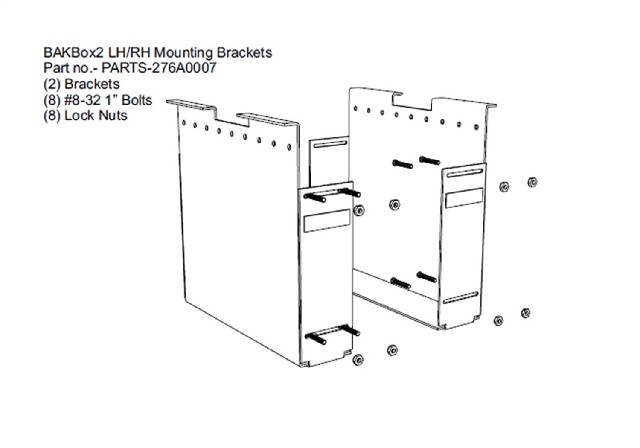 BAKBox2 LH/RH Mounting Brackets
Part no.- PARTS-276A0007
(2) Brackets
(8) #8-32 1" Bolts
(8) Lock Nuts