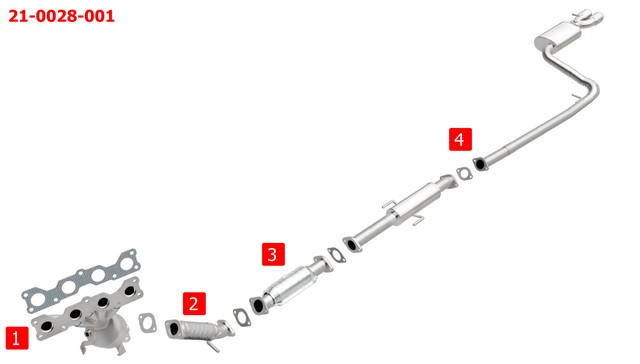 21-0028-001

4

3

2

1