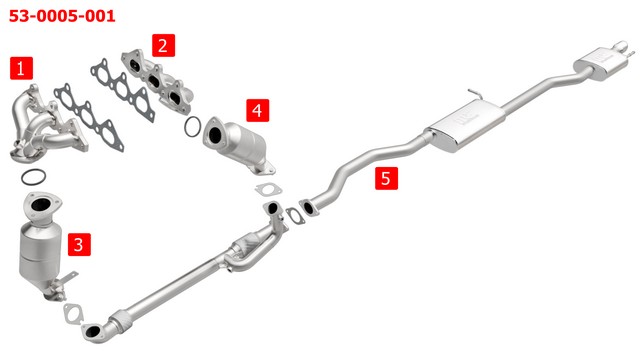 53-0005-001

1

2

4

5

3