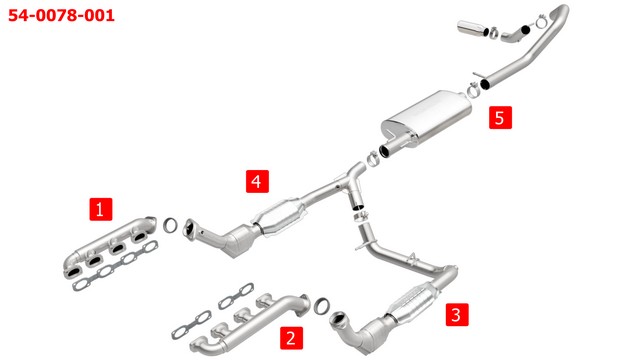 54-0078-001

5

4

1

3

2