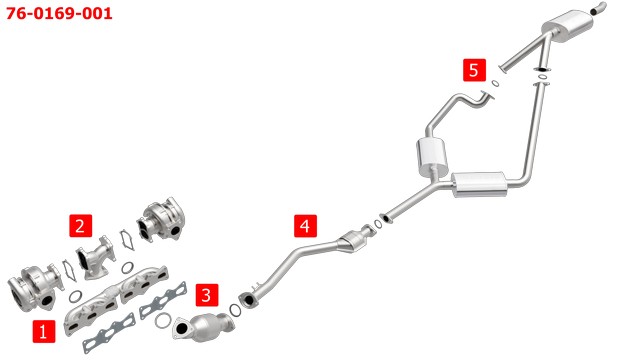 76-0169-001

5

2

4

3

1