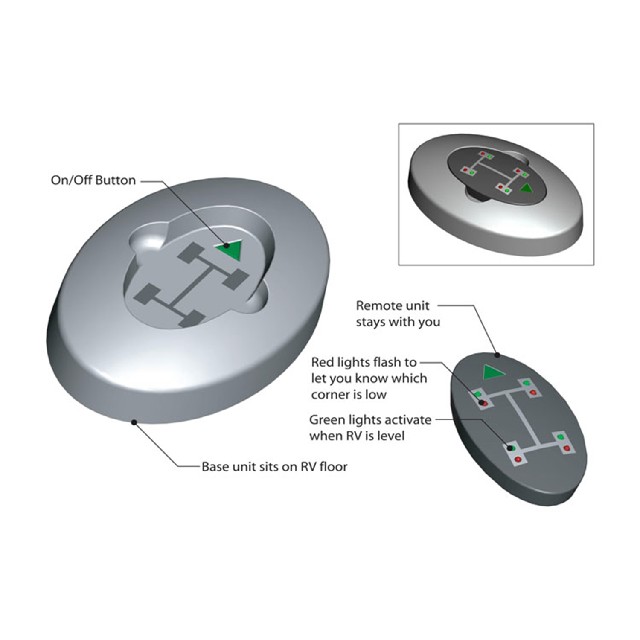 On/Off Button

Remote unit stays with you

Red lights flash to let you know which corner is low

Green lights activate when RV is level

Base unit sits on RV floor