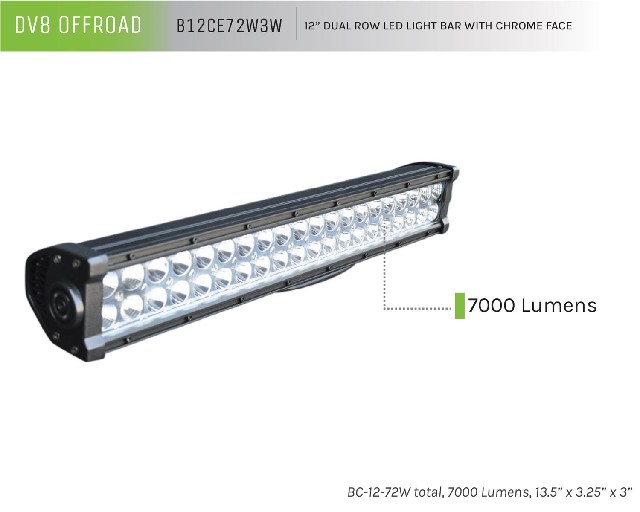 DV8 OFFROAD B12CE72W3W 12" DUAL ROW LED LIGHT BAR WITH CHROME FACE

7000 Lumens

BC-12-72W total, 7000 Lumens, 13.5" x 3.25" x 3"