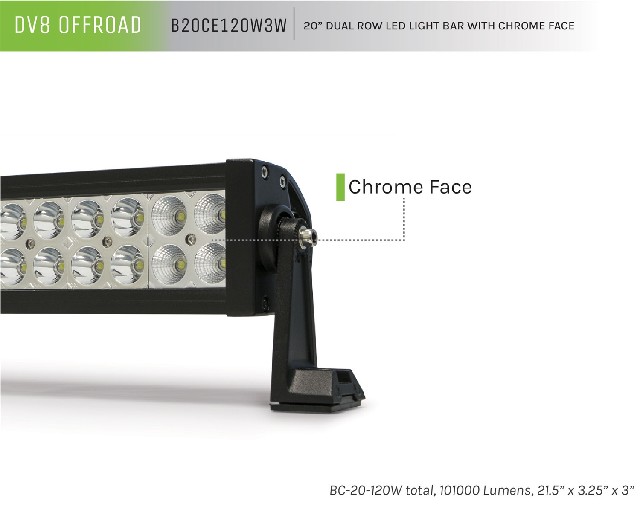 DV8 OFFROAD B20CE120W3W 20" DUAL ROW LED LIGHT BAR WITH CHROME FACE

Chrome Face

BC-20-120W total, 101000 Lumens, 21.5" x 3.25" x 3"