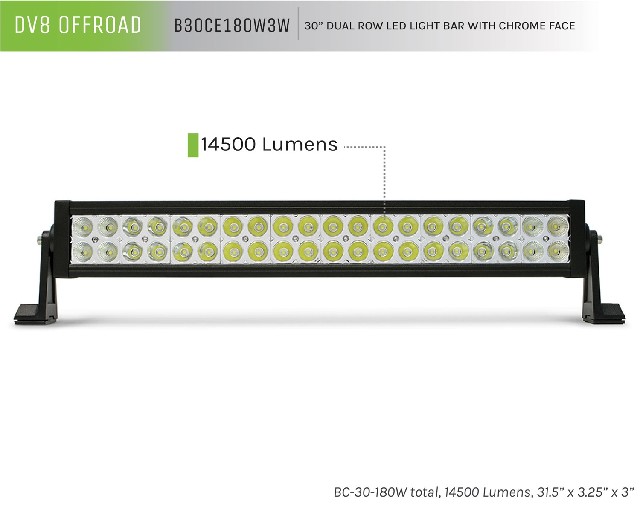 DV8 OFFROAD B30CE180W3W 30" DUAL ROW LED LIGHT BAR WITH CHROME FACE

14500 Lumens

BC-30-180W total, 14500 Lumens, 31.5" x 3.25" x 3"