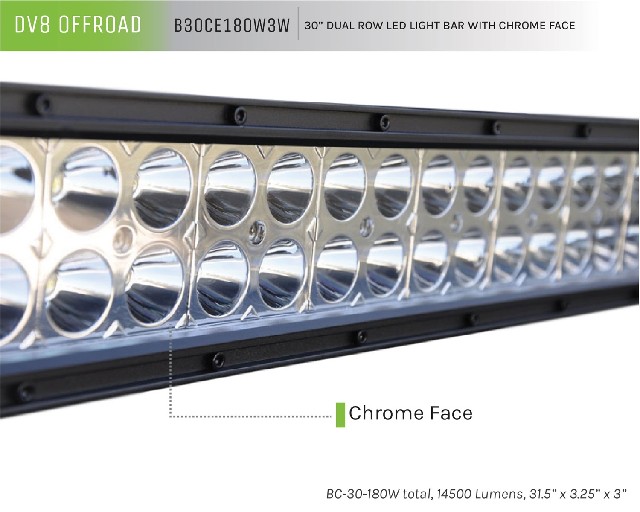 DV8 OFFROAD B30CE180W3W 30" DUAL ROW LED LIGHT BAR WITH CHROME FACE

Chrome Face

BC-30-180W total, 14500 Lumens, 31.5" x 3.25" x 3"