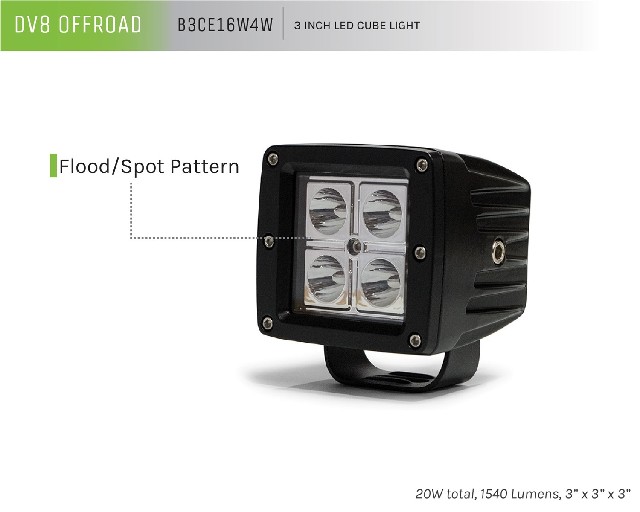 DV8 OFFROAD
B3CE16W4W
3 INCH LED CUBE LIGHT

Flood/Spot Pattern

20W total, 1540 Lumens, 3" x 3" x 3"