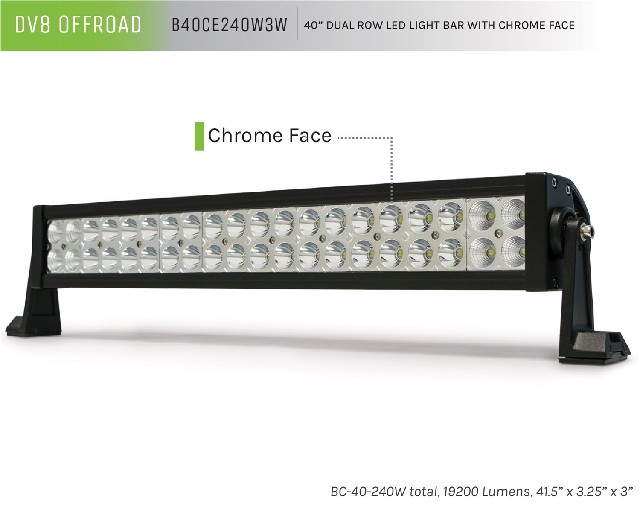 DV8 OFFROAD B40CE240W3W 40" DUAL ROW LED LIGHT BAR WITH CHROME FACE

Chrome Face

BC-40-240W total, 19200 Lumens, 41.5" x 3.25" x 3"