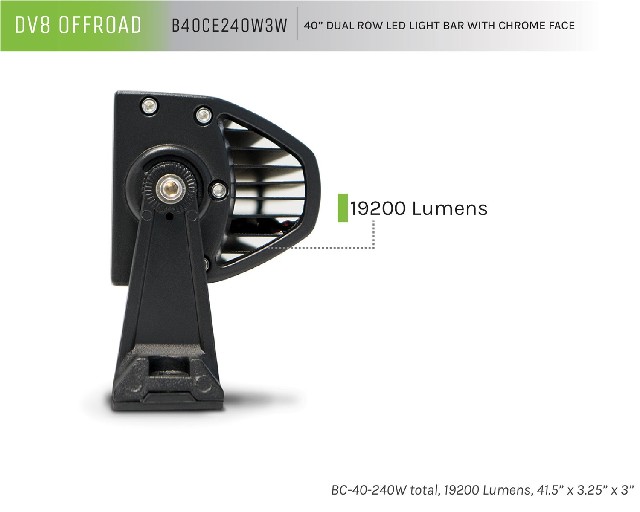 DV8 OFFROAD B40CE240W3W 40" DUAL ROW LED LIGHT BAR WITH CHROME FACE

19200 Lumens

BC-40-240W total, 19200 Lumens, 41.5" x 3.25" x 3"