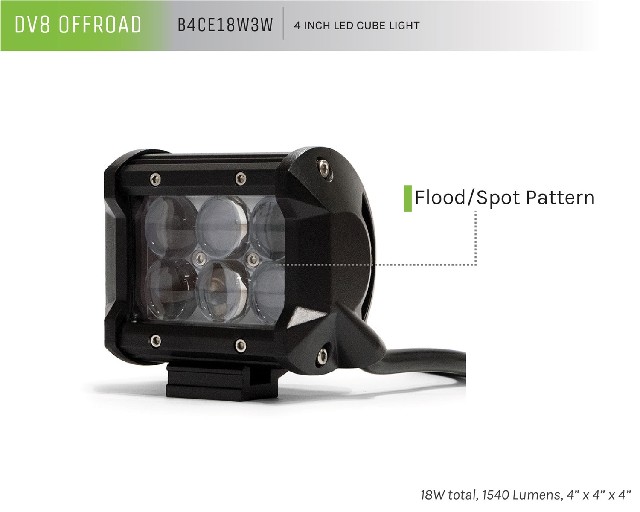 DV8 OFFROAD B4CE18W3W 4 INCH LED CUBE LIGHT

Flood/Spot Pattern

18W total, 1540 Lumens, 4" x 4" x 4"