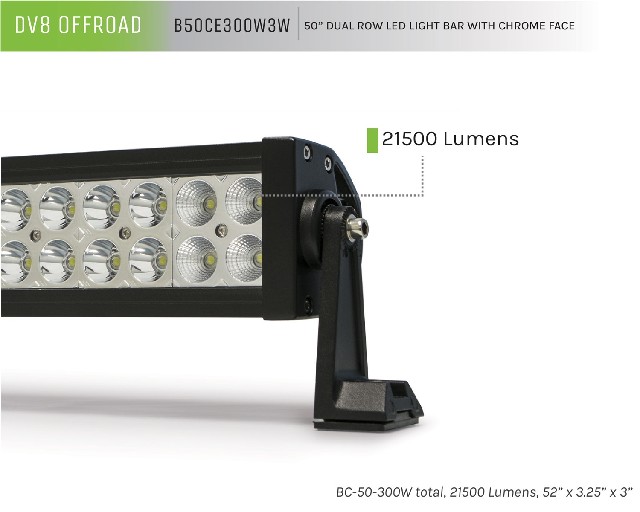 DV8 OFFROAD B50CE300W3W 50" DUAL ROW LED LIGHT BAR WITH CHROME FACE

21500 Lumens

BC-50-300W total, 21500 Lumens, 52" x 3.25" x 3"