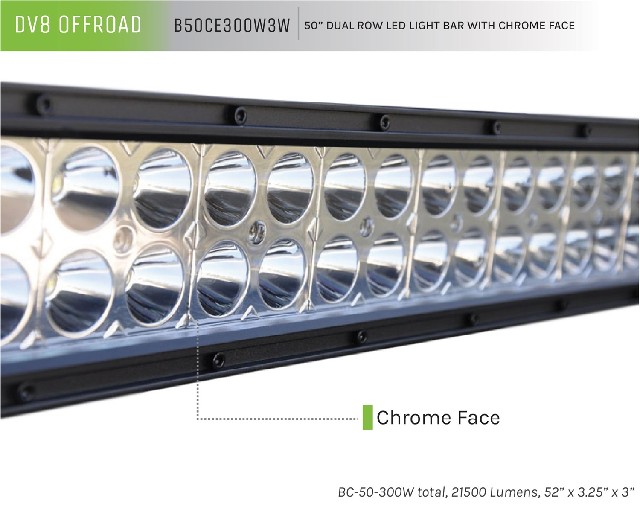 DV8 OFFROAD

B50CE300W3W

50" DUAL ROW LED LIGHT BAR WITH CHROME FACE

Chrome Face

BC-50-300W total, 21500 Lumens, 52" x 3.25" x 3"