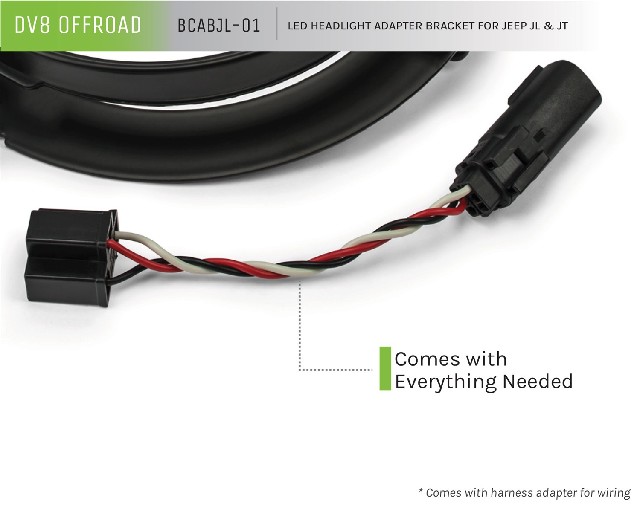 DV8 OFFROAD

BCABJL-01

LED HEADLIGHT ADAPTER BRACKET FOR JEEP JL & JT

Comes with Everything Needed

* Comes with harness adapter for wiring