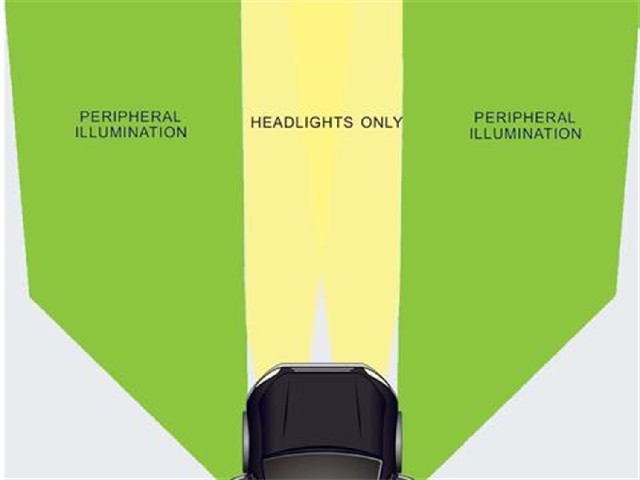 PERIPHERAL ILLUMINATION

HEADLIGHTS ONLY

PERIPHERAL ILLUMINATION