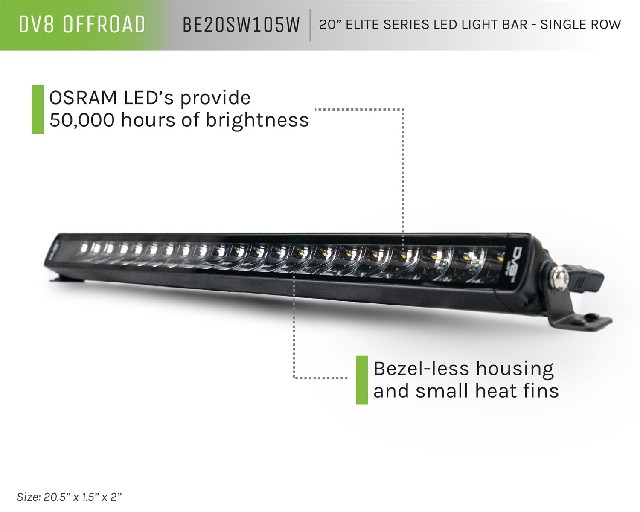 DV8 OFFROAD

BE20SW105W

20" ELITE SERIES LED LIGHT BAR - SINGLE ROW

OSRAM LED's provide 50,000 hours of brightness

DV8

Bezel-less housing and small heat fins

Size: 20.5" x 1.5" x 2"