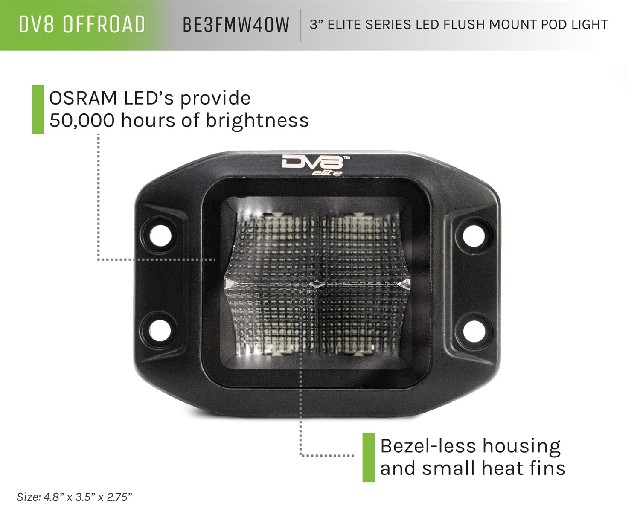 DV8 OFFROAD BE3FMW40W 3" ELITE SERIES LED FLUSH MOUNT POD LIGHT

OSRAM LED's provide 50,000 hours of brightness

DV8 elite

Bezel-less housing and small heat fins

Size: 4.8" x 3.5" x 2.75"