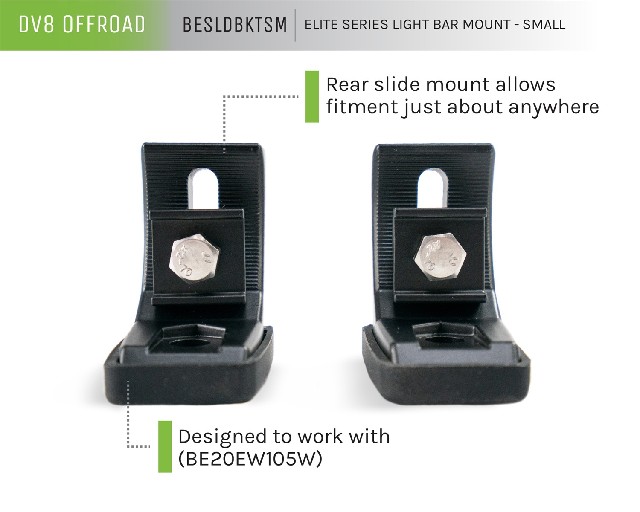 DV8 OFFROAD BESLDBKTSM ELITE SERIES LIGHT BAR MOUNT - SMALL

Rear slide mount allows fitment just about anywhere

Designed to work with (BE20EW105W)