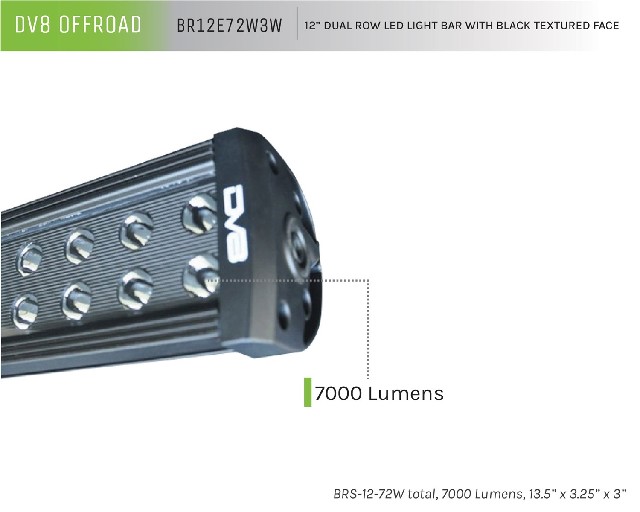 DV8 OFFROAD BR12E72W3W 12" DUAL ROW LED LIGHT BAR WITH BLACK TEXTURED FACE

DV8

7000 Lumens

BRS-12-72W total, 7000 Lumens, 13.5" x 3.25" x 3"