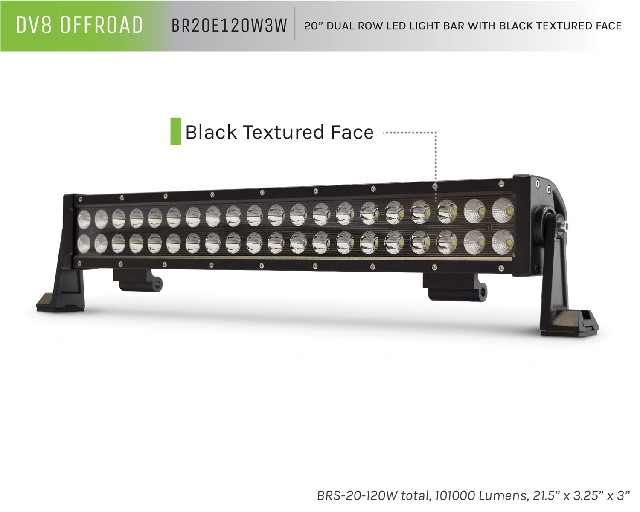 DV8 OFFROAD BR20E120W3W 20" DUAL ROW LED LIGHT BAR WITH BLACK TEXTURED FACE

Black Textured Face

BRS-20-120W total, 101000 Lumens, 21.5" x 3.25" x 3"