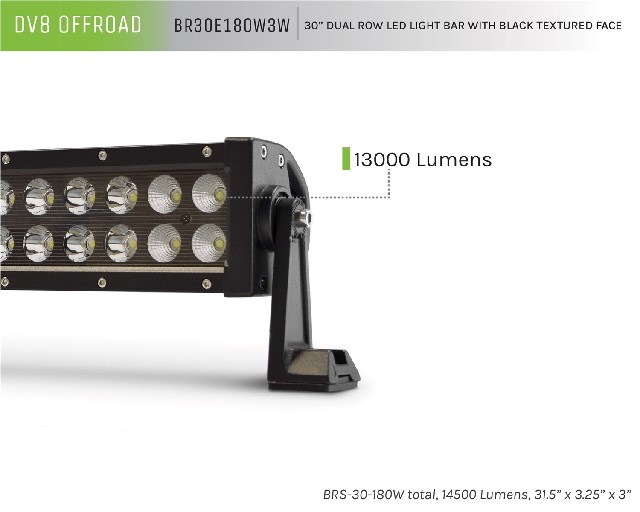 DV8 OFFROAD
BR30E180W3W
30" DUAL ROW LED LIGHT BAR WITH BLACK TEXTURED FACE

13000 Lumens

BRS-30-180W total, 14500 Lumens, 31.5" x 3.25" x 3"