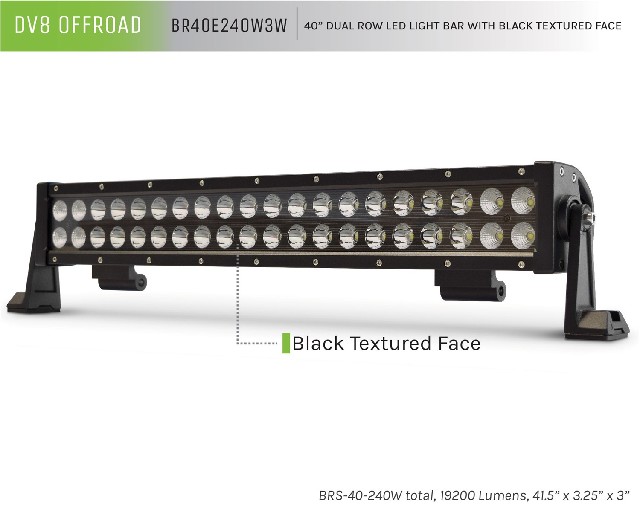 DV8 OFFROAD

BR40E240W3W

40" DUAL ROW LED LIGHT BAR WITH BLACK TEXTURED FACE

Black Textured Face

BRS-40-240W total, 19200 Lumens, 41.5" x 3.25" x 3"