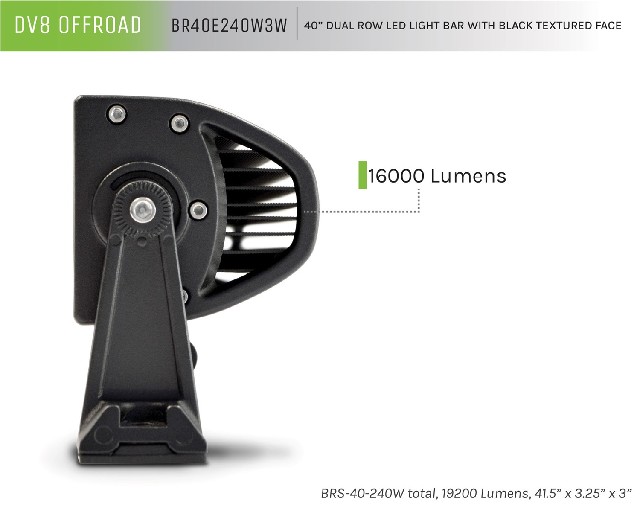 DV8 OFFROAD

BR40E240W3W

40" DUAL ROW LED LIGHT BAR WITH BLACK TEXTURED FACE

16000 Lumens

BRS-40-240W total, 19200 Lumens, 41.5" x 3.25" x 3"