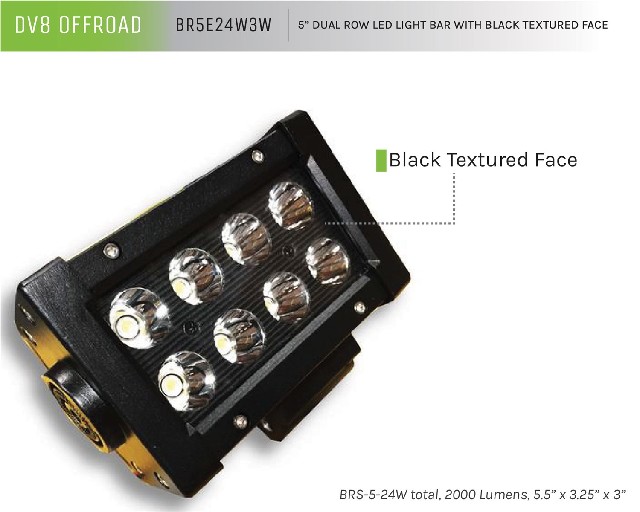 DV8 OFFROAD

BR5E24W3W

5" DUAL ROW LED LIGHT BAR WITH BLACK TEXTURED FACE

Black Textured Face

BRS-5-24W total, 2000 Lumens, 5.5" x 3.25" x 3"