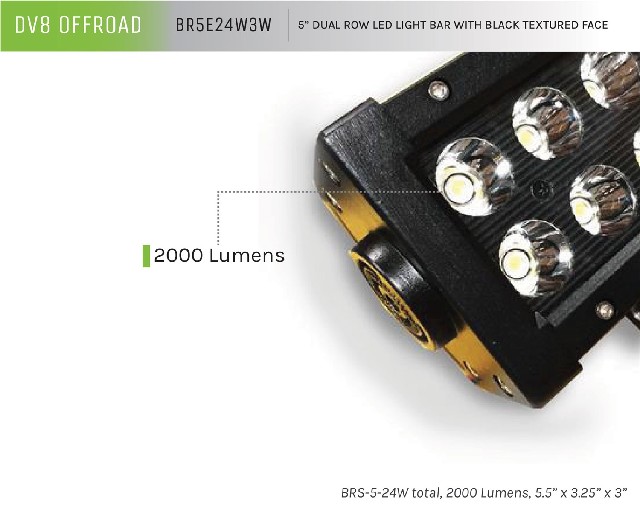 DV8 OFFROAD BR5E24W3W 5" DUAL ROW LED LIGHT BAR WITH BLACK TEXTURED FACE

2000 Lumens

BRS-5-24W total, 2000 Lumens, 5.5" x 3.25" x 3"