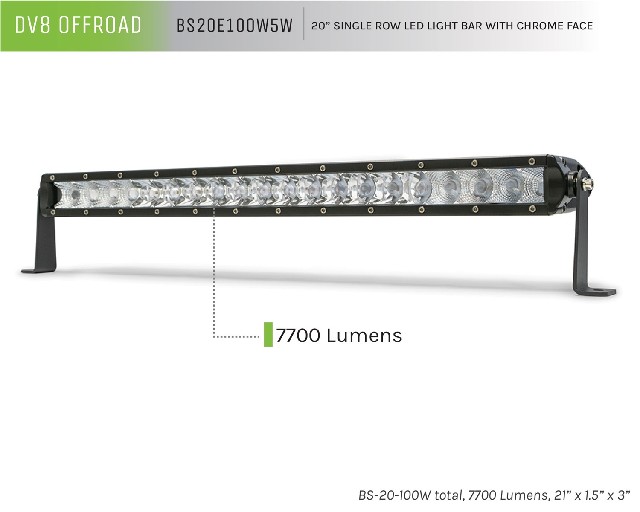 DV8 OFFROAD BS20E100W5W 20" SINGLE ROW LED LIGHT BAR WITH CHROME FACE

7700 Lumens

BS-20-100W total, 7700 Lumens, 21" x 1.5" x 3"