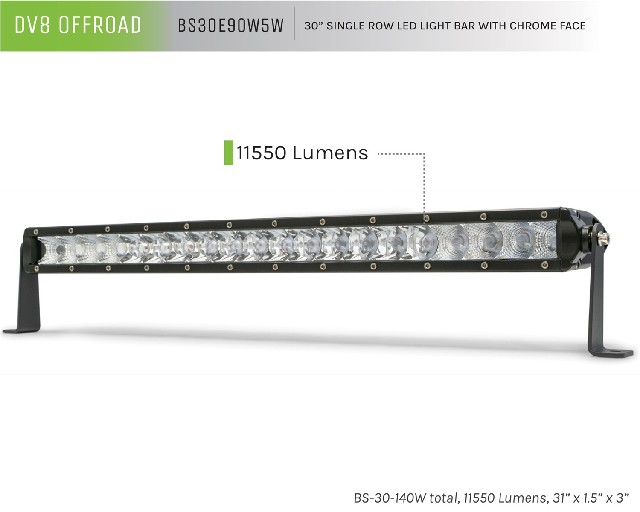 DV8 OFFROAD BS30E90W5W 30" SINGLE ROW LED LIGHT BAR WITH CHROME FACE

11550 Lumens

BS-30-140W total, 11550 Lumens, 31" x 1.5" x 3"