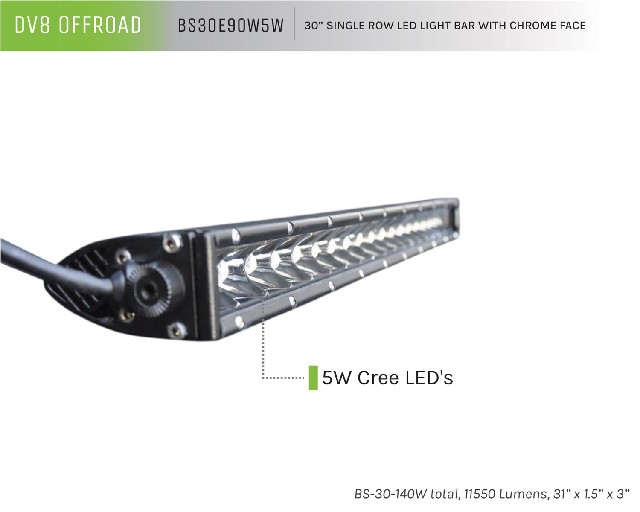 DV8 OFFROAD

BS30E90W5W

30" SINGLE ROW LED LIGHT BAR WITH CHROME FACE

5W Cree LED's

BS-30-140W total, 11550 Lumens, 31" x 1.5" x 3"