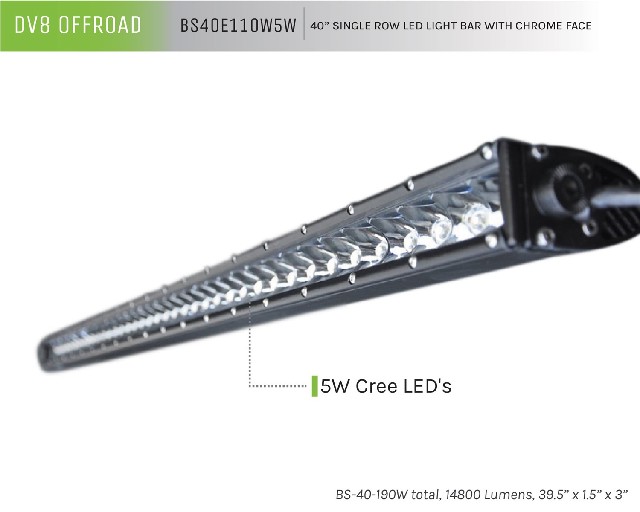 DV8 OFFROAD BS40E110W5W 40" SINGLE ROW LED LIGHT BAR WITH CHROME FACE

5W Cree LED's

BS-40-190W total, 14800 Lumens, 39.5" x 1.5" x 3"