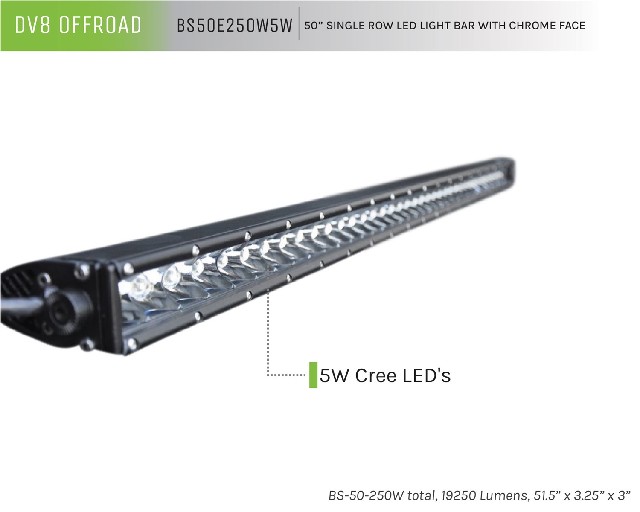 DV8 OFFROAD BS50E250W5W 50" SINGLE ROW LED LIGHT BAR WITH CHROME FACE

5W Cree LED's

BS-50-250W total, 19250 Lumens, 51.5" x 3.25" x 3"