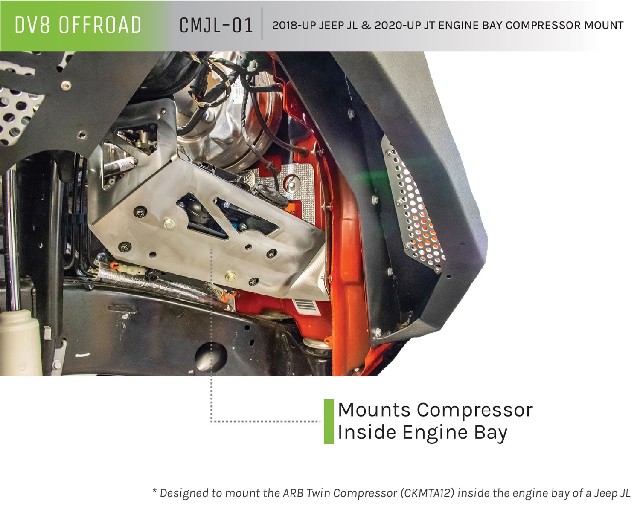 DV8 OFFROAD

CMJL-01

2018-UP JEEP JL & 2020-UP JT ENGINE BAY COMPRESSOR MOUNT

Mounts Compressor Inside Engine Bay

* Designed to mount the ARB Twin Compressor (CKMTA12) inside the engine bay of a Jeep JL