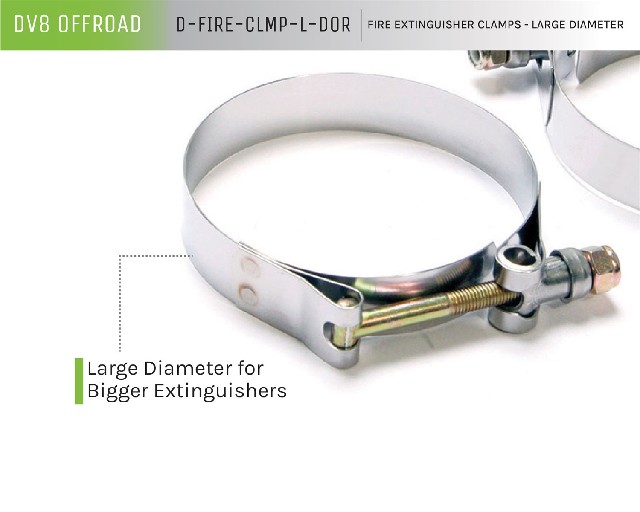 DV8 OFFROAD D-FIRE-CLMP-L-DOR FIRE EXTINGUISHER CLAMPS - LARGE DIAMETER

Large Diameter for Bigger Extinguishers