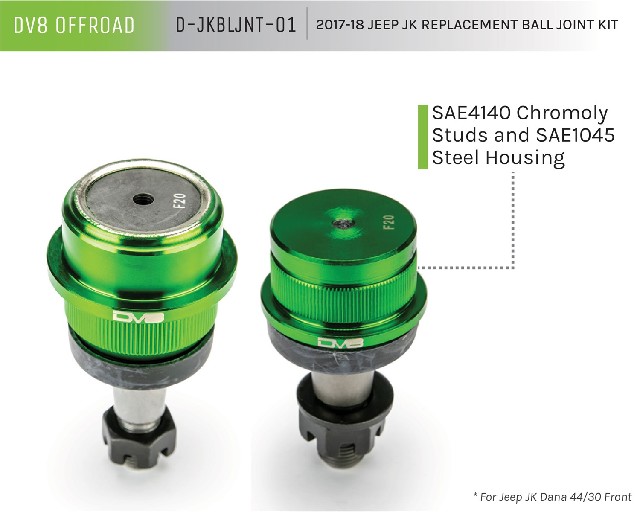 DV8 OFFROAD

D-JKBLJNT-01

2017-18 JEEP JK REPLACEMENT BALL JOINT KIT

SAE4140 Chromoly Studs and SAE1045 Steel Housing

F20

F20

DV8

DV8

* For Jeep JK Dana 44/30 Front