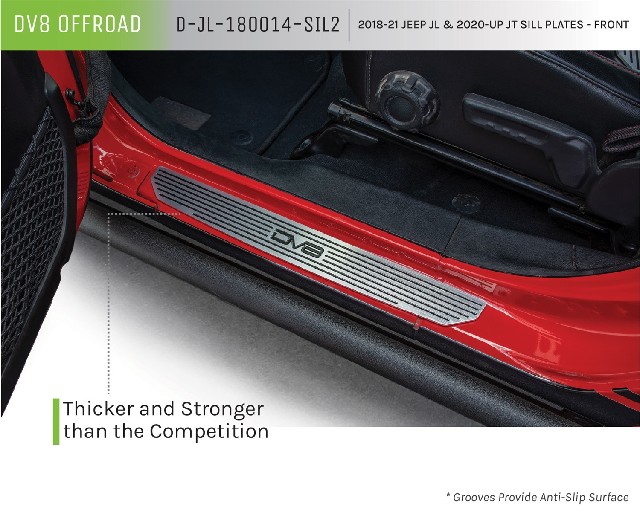 DV8 OFFROAD

D-JL-180014-SIL2

2018-21 JEEP JL & 2020-UP JT SILL PLATES - FRONT

DV8

Thicker and Stronger than the Competition

* Grooves Provide Anti-Slip Surface