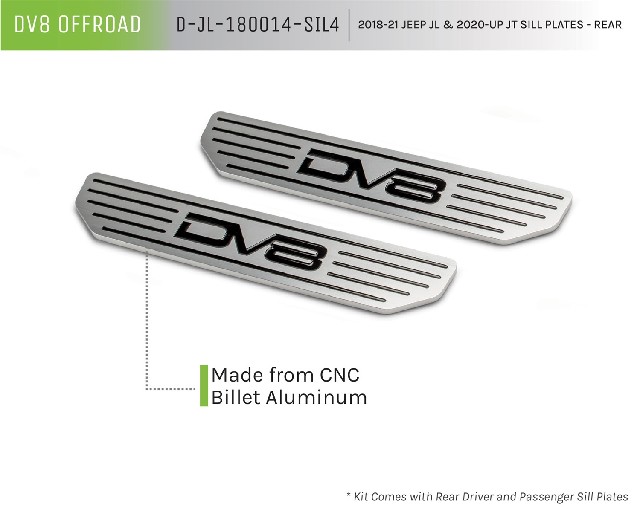 DV8 OFFROAD D-JL-180014-SIL4 2018-21 JEEP JL & 2020-UP JT SILL PLATES - REAR

DV8

DV8

Made from CNC Billet Aluminum

* Kit Comes with Rear Driver and Passenger Sill Plates