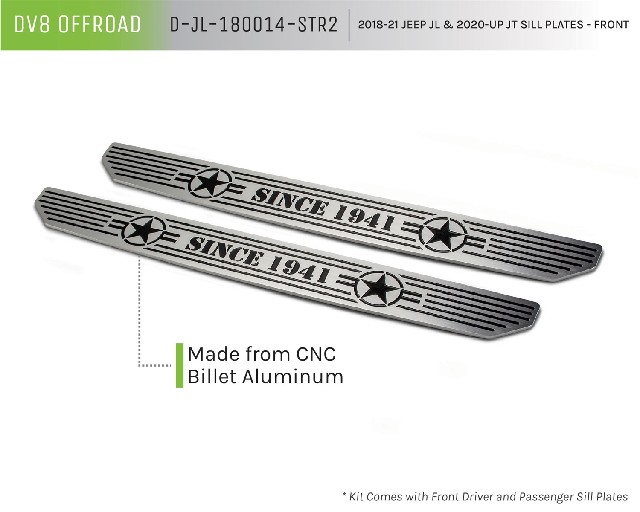 DV8 OFFROAD D-JL-180014-STR2 2018-21 JEEP JL & 2020-UP JT SILL PLATES - FRONT

SINCE 1941

SINCE 1941

Made from CNC Billet Aluminum

* Kit Comes with Front Driver and Passenger Sill Plates