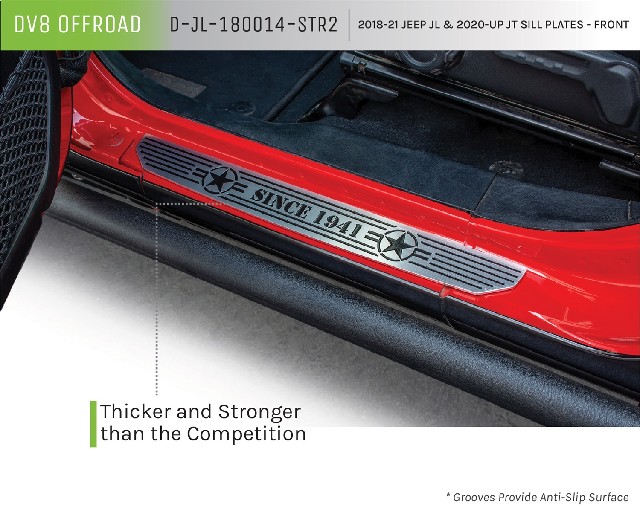 DV8 OFFROAD

D-JL-180014-STR2

2018-21 JEEP JL & 2020-UP JT SILL PLATES - FRONT

SINCE 1941

Thicker and Stronger than the Competition

* Grooves Provide Anti-Slip Surface