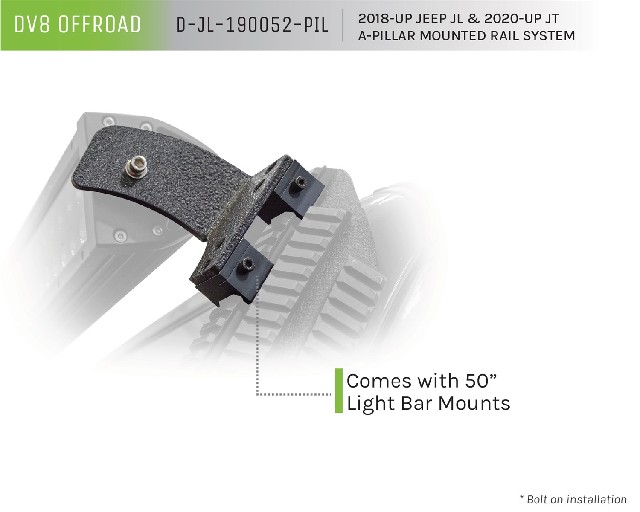 DV8 OFFROAD D-JL-190052-PIL 2018-UP JEEP JL & 2020-UP JT A-PILLAR MOUNTED RAIL SYSTEM

Comes with 50" Light Bar Mounts

* Bolt on installation