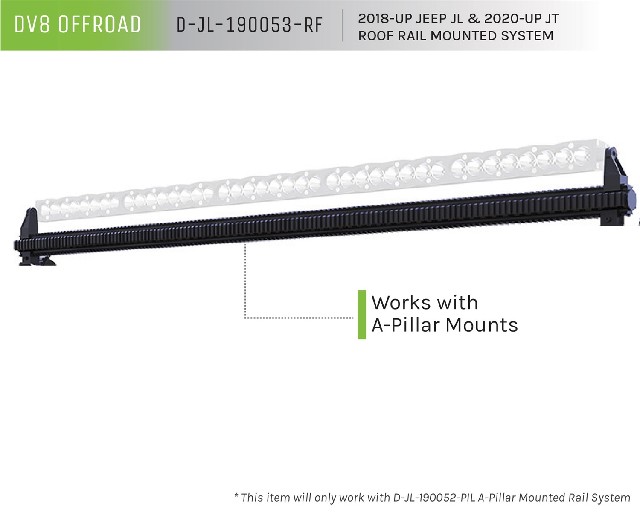 DV8 OFFROAD

D-JL-190053-RF

2018-UP JEEP JL & 2020-UP JT
ROOF RAIL MOUNTED SYSTEM

Works with
A-Pillar Mounts

*This item will only work with D-JL-190052-PIL A-Pillar Mounted Rail System