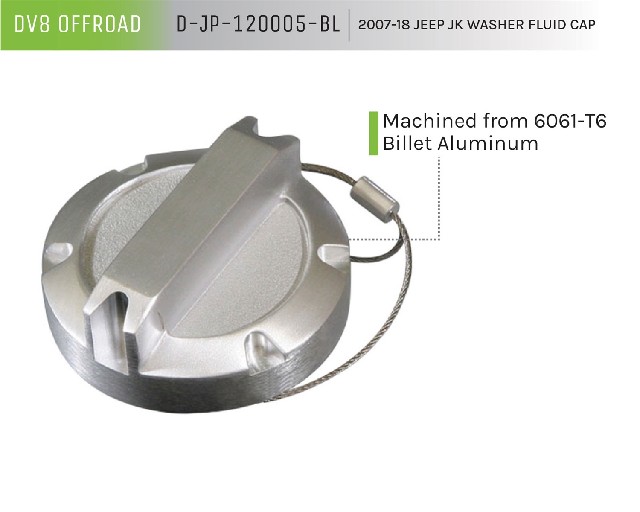 DV8 OFFROAD D-JP-120005-BL 2007-18 JEEP JK WASHER FLUID CAP

Machined from 6061-T6 Billet Aluminum