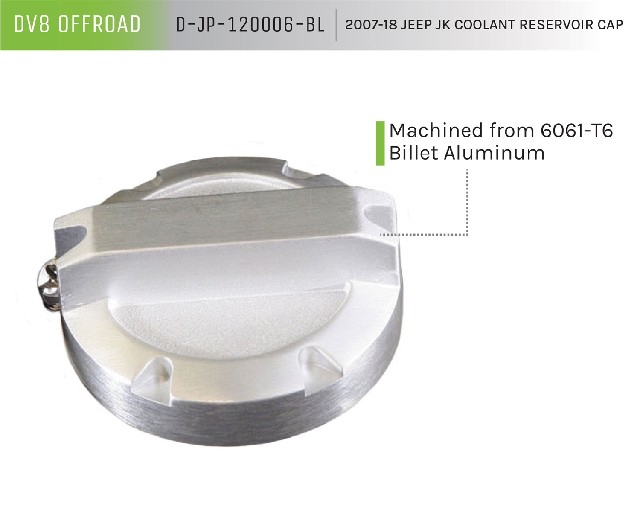 DV8 OFFROAD D-JP-120006-BL 2007-18 JEEP JK COOLANT RESERVOIR CAP

Machined from 6061-T6 Billet Aluminum