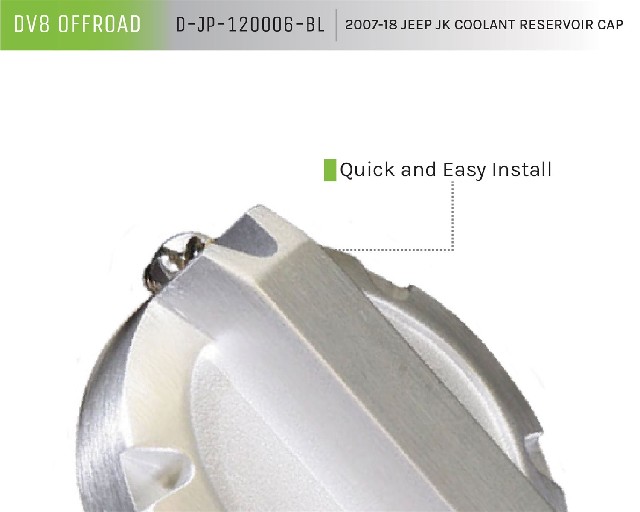 DV8 OFFROAD

D-JP-120006-BL

2007-18 JEEP JK COOLANT RESERVOIR CAP

Quick and Easy Install