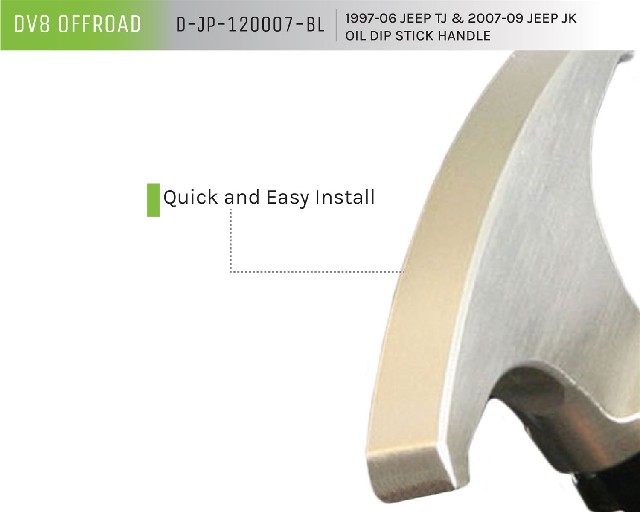 DV8 OFFROAD

D-JP-120007-BL

1997-06 JEEP TJ & 2007-09 JEEP JK
OIL DIP STICK HANDLE

Quick and Easy Install