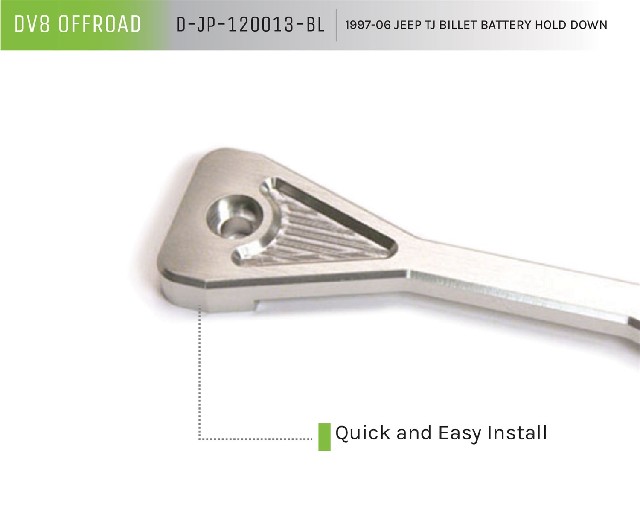 DV8 OFFROAD D-JP-120013-BL 1997-06 JEEP TJ BILLET BATTERY HOLD DOWN

Quick and Easy Install